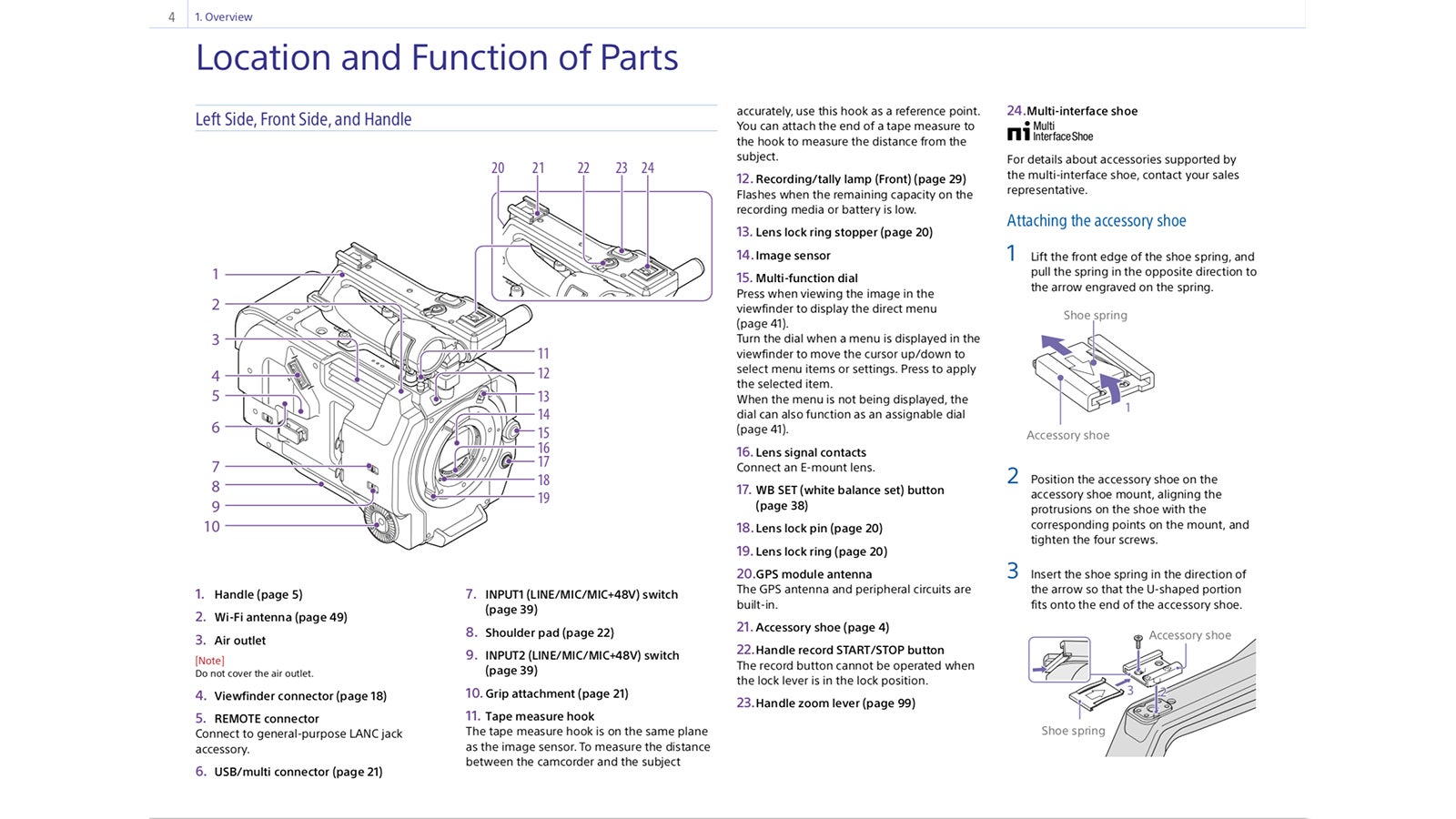 4 1. Overview

Location and Function of Parts

Left Side, Front Side, and Handle

20 21 22 23 24

1
2
3
4
5
6
7
8
9
10

11
12
13
14
15
16
17
18
19

1. Handle (page 5)

2. Wi-Fi antenna (page 49)

3. Air outlet

[Note]
Do not cover the air outlet.

4. Viewfinder connector (page 18)

5. REMOTE connector
Connect to general-purpose LANC jack accessory.

6. USB/multi connector (page 21)

7. INPUT1 (LINE/MIC/MIC+48V) switch (page 39)

8. Shoulder pad (page 22)

9. INPUT2 (LINE/MIC/MIC+48V) switch (page 39)

10. Grip attachment (page 21)

11. Tape measure hook
The tape measure hook is on the same plane as the image sensor. To measure the distance between the camcorder and the subject accurately, use this hook as a reference point. You can attach the end of a tape measure to the hook to measure the distance from the subject.

12. Recording/tally lamp (Front) (page 29)
Flashes when the remaining capacity on the recording media or battery is low.

13. Lens lock ring stopper (page 20)

14. Image sensor

15. Multi-function dial
Press when viewing the image in the viewfinder to display the direct menu (page 41).
Turn the dial when a menu is displayed in the viewfinder to move the cursor up/down to select menu items or settings. Press to apply the selected item.
When the menu is not being displayed, the dial can also function as an assignable dial (page 41).

16. Lens signal contacts
Connect an E-mount lens.

17. WB SET (white balance set) button (page 38)

18. Lens lock pin (page 20)

19. Lens lock ring (page 20)

20. GPS module antenna
The GPS antenna and peripheral circuits are built-in.

21. Accessory shoe (page 4)

22. Handle record START/STOP button
The record button cannot be operated when the lock lever is in the lock position.

23. Handle zoom lever (page 99)

24. Multi-interface shoe
Multi Interface Shoe
For details about accessories supported by the multi-interface shoe, contact your sales representative.

Attaching the accessory shoe

1 Lift the front edge of the shoe spring, and pull the spring in the opposite direction to the arrow engraved on the spring.

Shoe spring
1
Accessory shoe

2 Position the accessory shoe on the accessory shoe mount, aligning the protrusions on the shoe with the corresponding points on the mount, and tighten the four screws.

3 Insert the shoe spring in the direction of the arrow so that the U-shaped portion fits onto the end of the accessory shoe.

Accessory shoe
3
2
Shoe spring